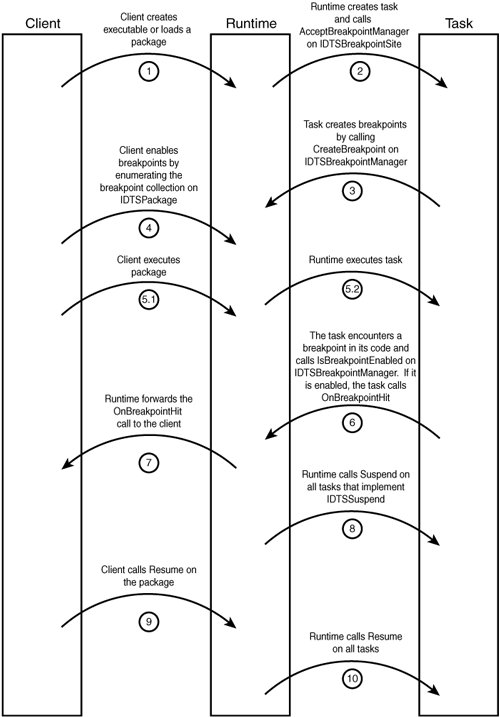 Client

Runtime

Task

Client creates executable or loads a package

1

Runtime creates task and calls AcceptBreakpointManager on IDTSBreakpointSite

2

Task creates breakpoints by calling CreateBreakpoint on IDTSBreakpointManager

3

Client enables breakpoints by enumerating the breakpoint collection on IDTSPackage

4

Client executes package

5.1

Runtime executes task

5.2

The task encounters a breakpoint in its code and calls IsBreakpointEnabled on IDTSBreakpointManager. If it is enabled, the task calls OnBreakpointHit

6

Runtime forwards the OnBreakpointHit call to the client

7

Runtime calls Suspend on all tasks that implement IDTSSuspend

8

Client calls Resume on the package

9

Runtime calls Resume on all tasks

10